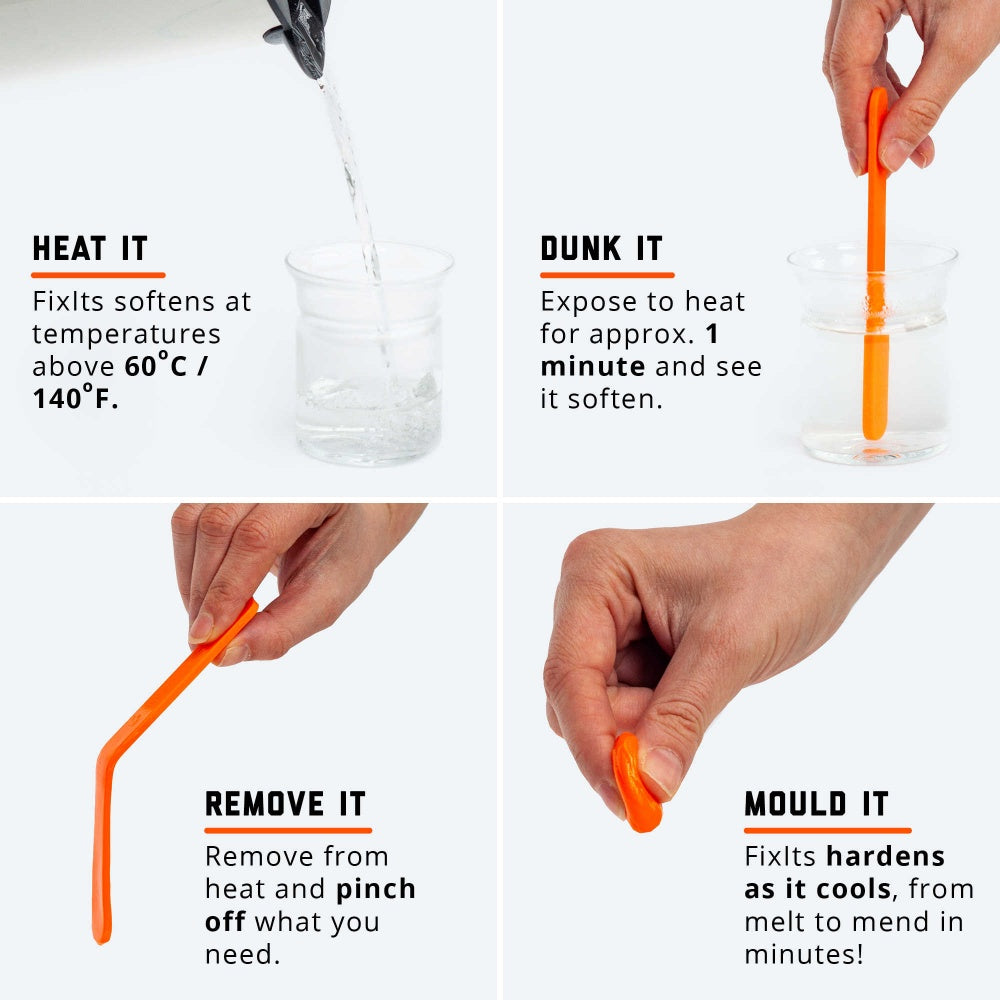 HEAT IT

FixIts softens at temperatures above 60°C / 140°F.

DUNK IT

Expose to heat for approx. 1 minute and see it soften.

REMOVE IT

Remove from heat and pinch off what you need.

MOULD IT

FixIts hardens as it cools, from melt to mend in minutes!